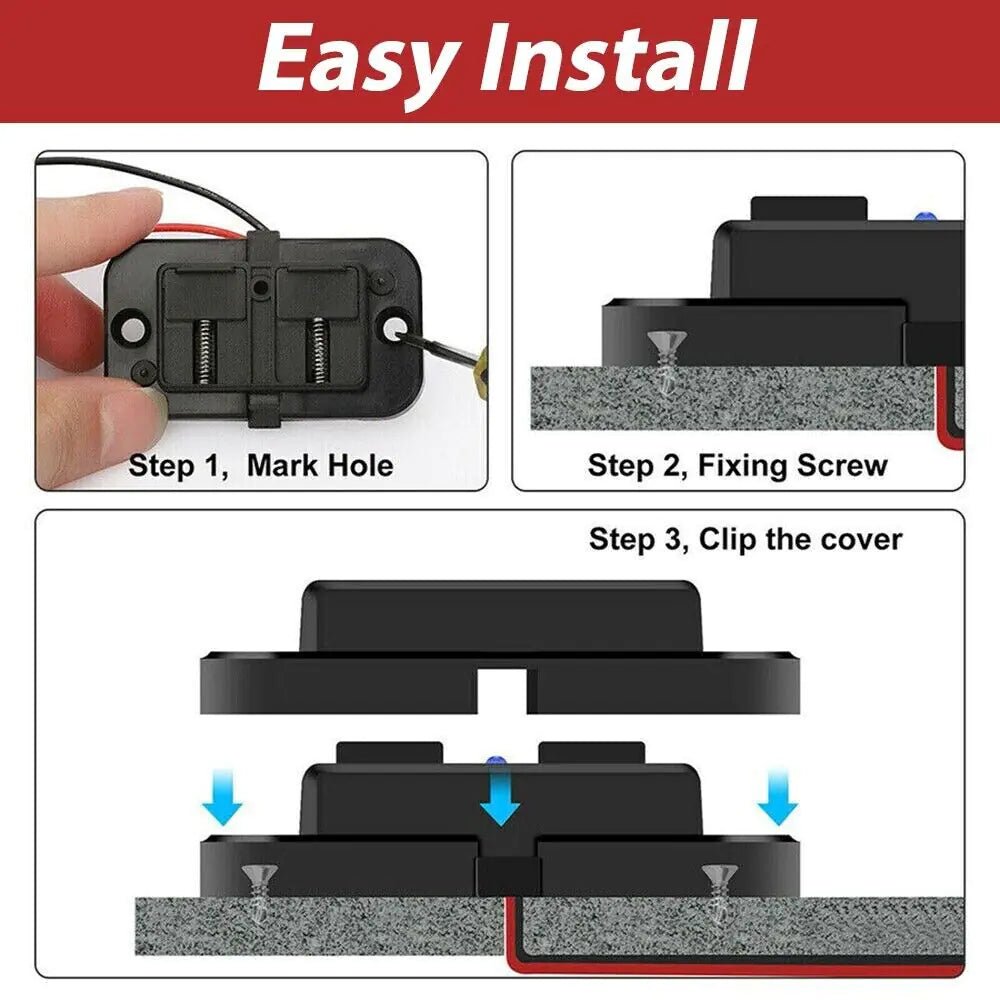 Easy Install

Step 1, Mark Hole

Step 2, Fixing Screw

Step 3, Clip the cover