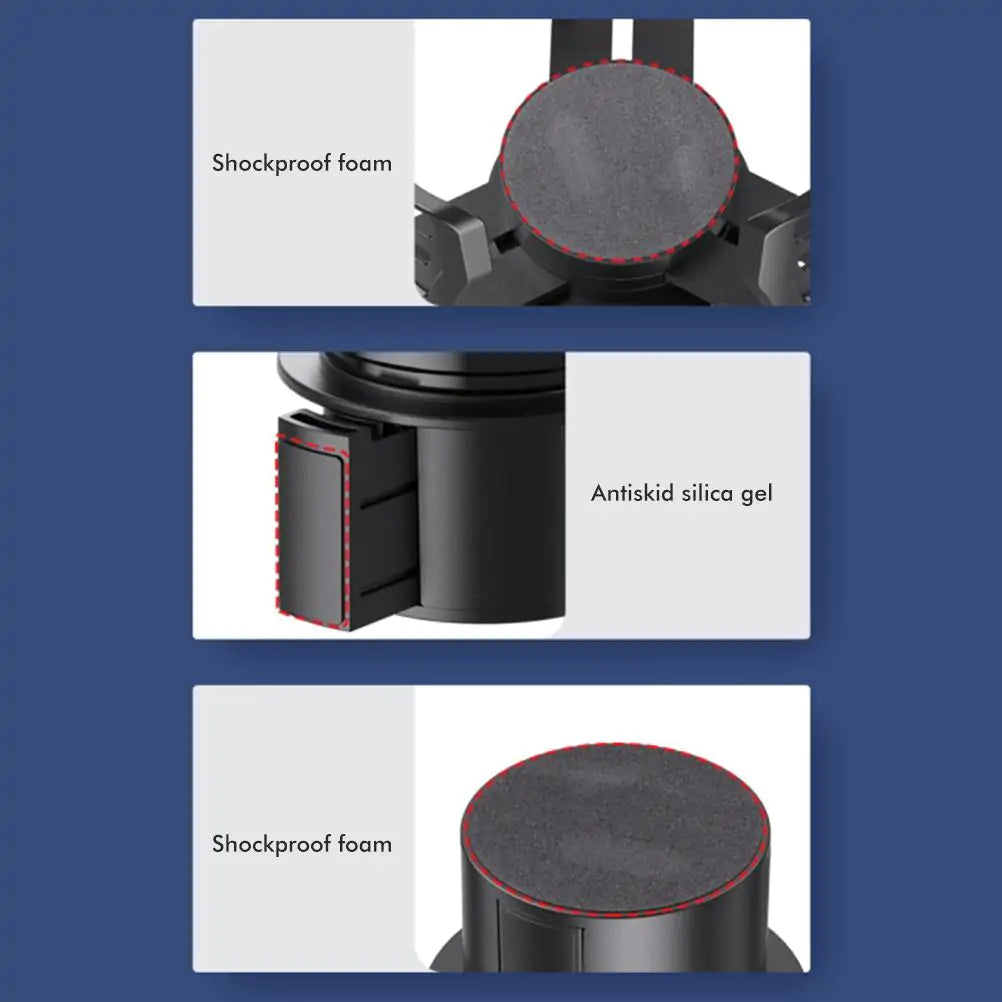 Shockproof foam

Antiskid silica gel

Shockproof foam