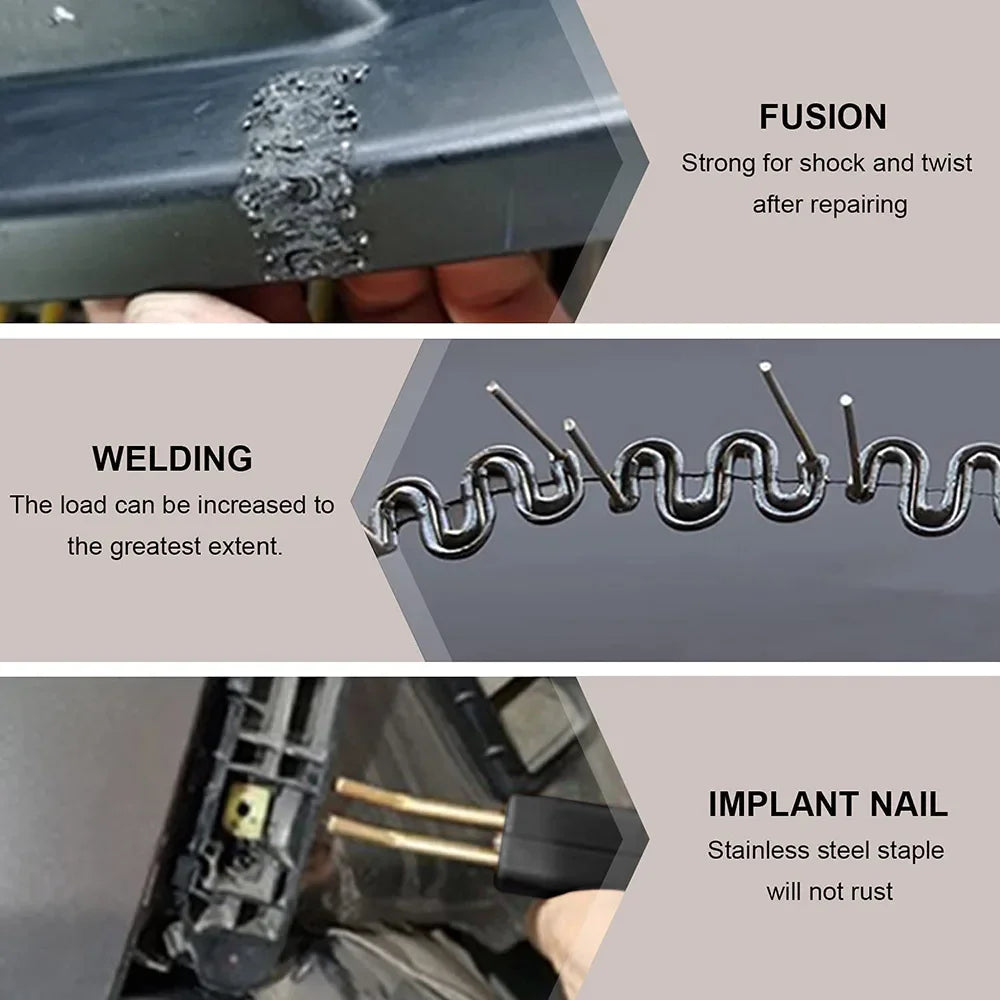 FUSION
Strong for shock and twist after repairing

WELDING
The load can be increased to the greatest extent.

IMPLANT NAIL
Stainless steel staple will not rust