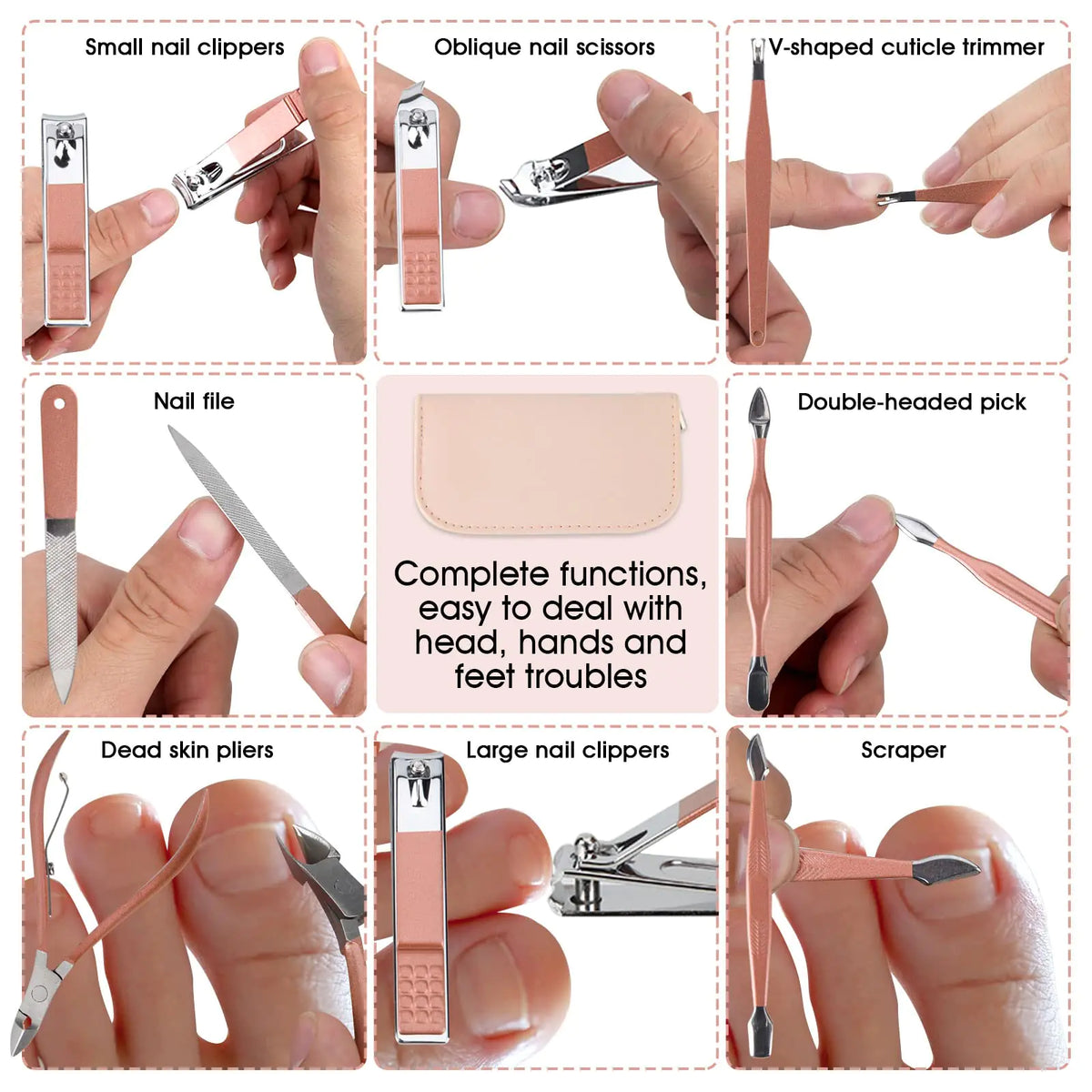 Small nail clippers

Oblique nail scissors

V-shaped cuticle trimmer

Nail file

Complete functions, easy to deal with head, hands and feet troubles

Double-headed pick

Dead skin pliers

Large nail clippers

Scraper