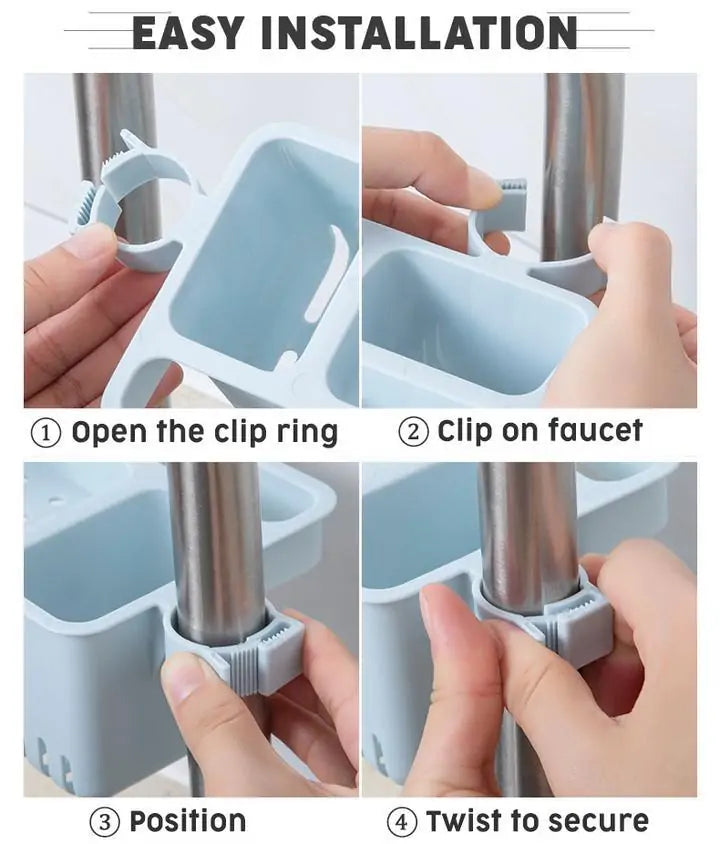 EASY INSTALLATION

① Open the clip ring

② Clip on faucet

③ Position

④ Twist to secure