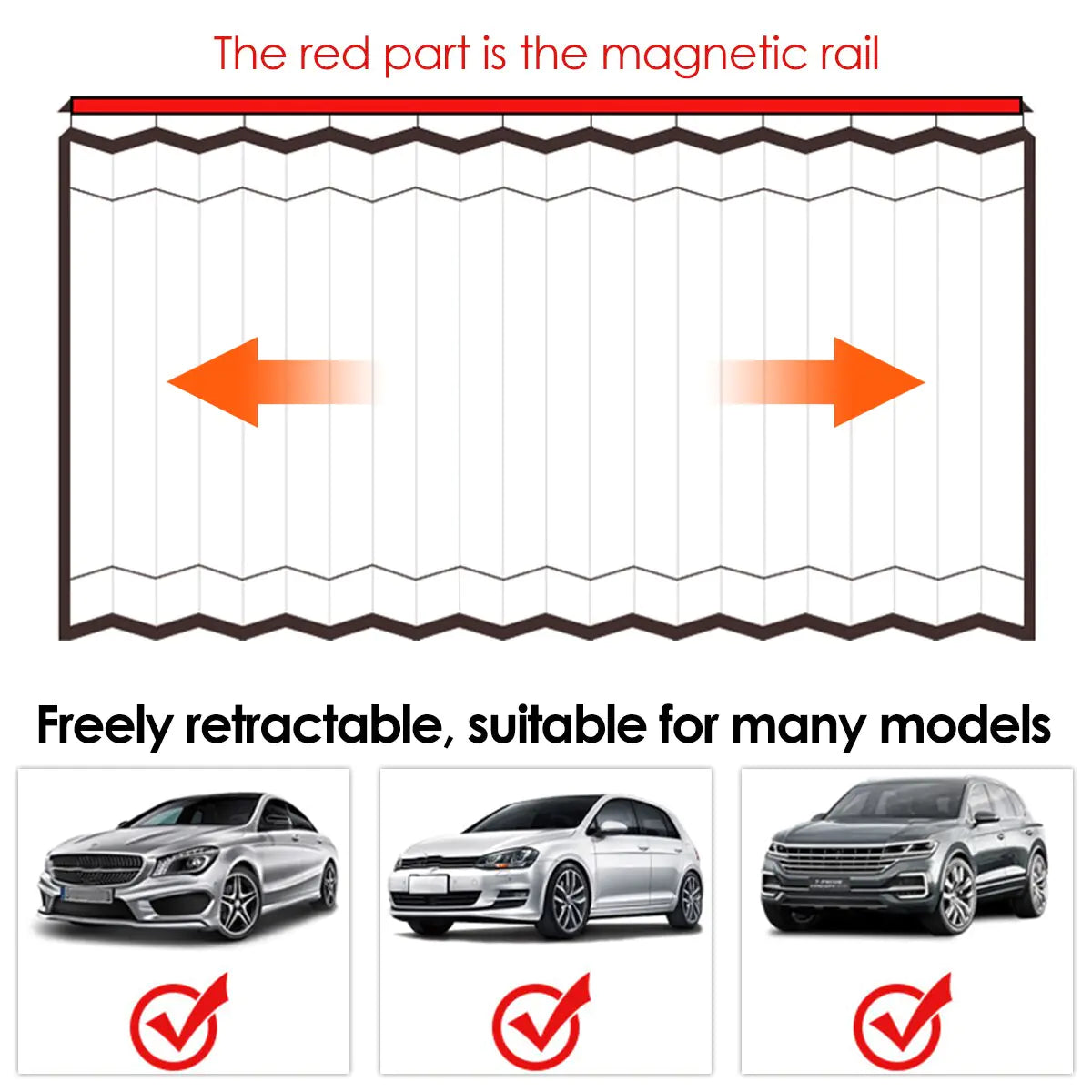 The red part is the magnetic rail

Freely retractable, suitable for many models