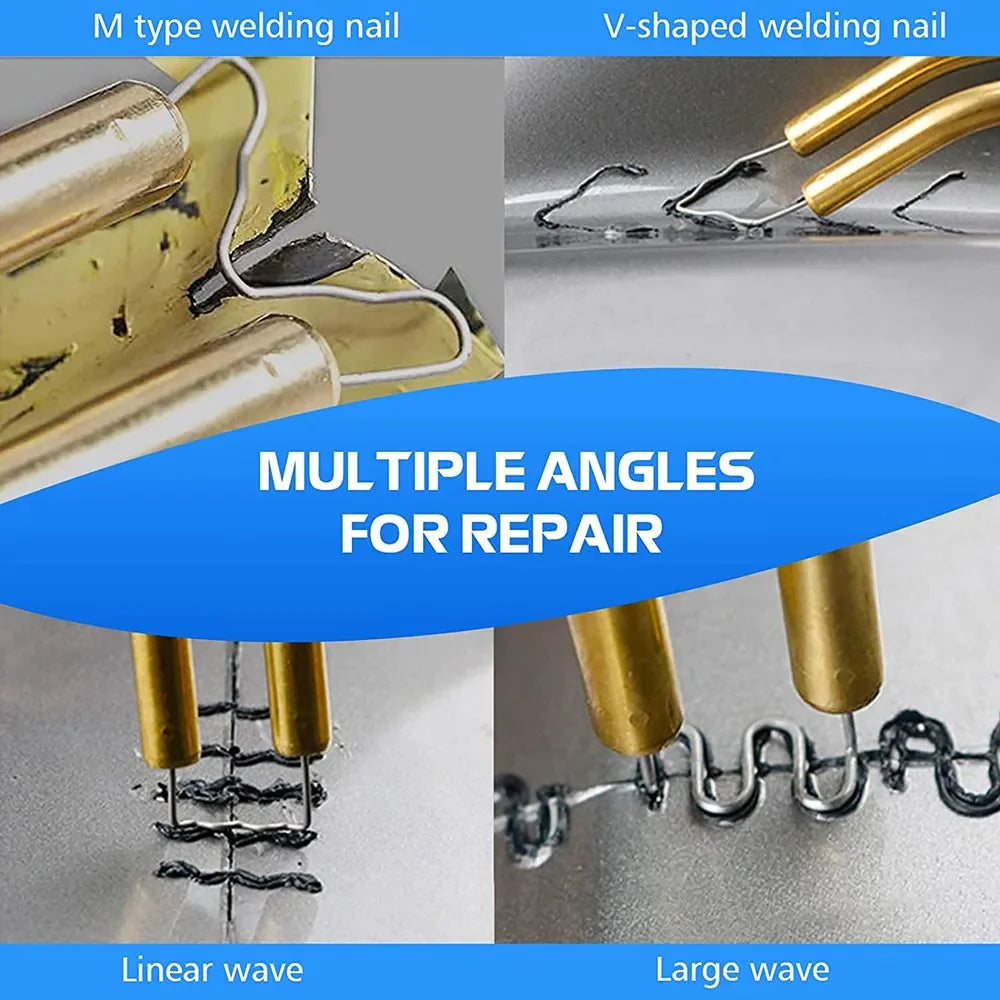 M type welding nail

V-shaped welding nail

MULTIPLE ANGLES FOR REPAIR

Linear wave

Large wave