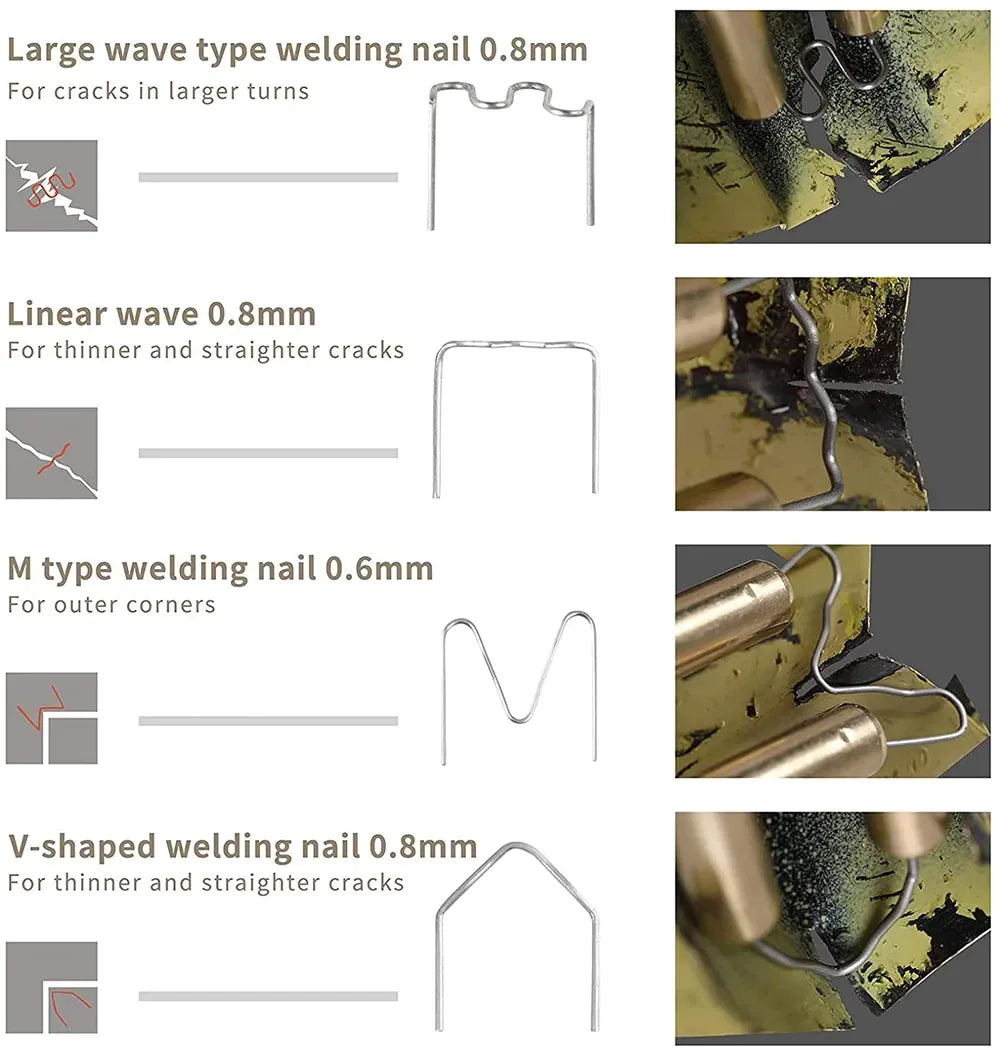 Large wave type welding nail 0.8mm
For cracks in larger turns

Linear wave 0.8mm
For thinner and straighter cracks

M type welding nail 0.6mm
For outer corners

V-shaped welding nail 0.8mm
For thinner and straighter cracks