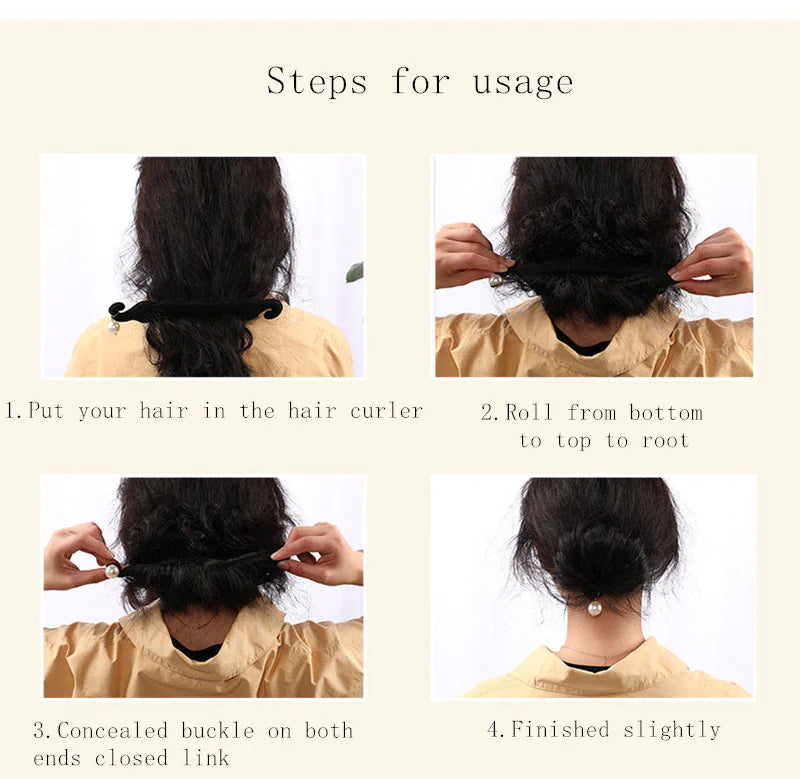 Steps for usage

1.Put your hair in the hair curler

2.Roll from bottom to top to root

3.Concealed buckle on both ends closed link

4.Finished slightly